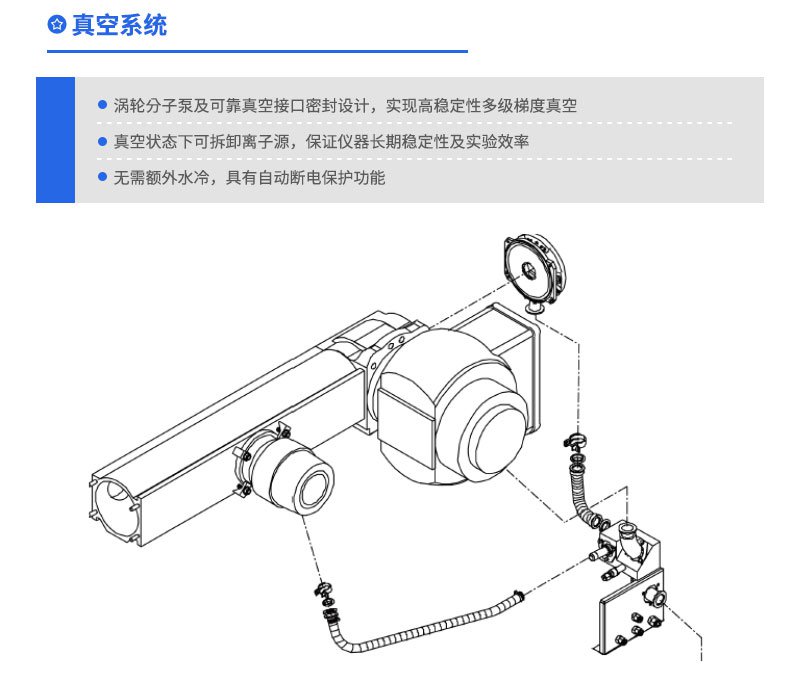 真空系统

● 涡轮分子泵及可靠真空接口密封设计，实现高稳定性多级梯度真空

● 真空状态下可拆卸离子源，保证仪器长期稳定性及实验效率

● 无需额外水冷，具有自动断电保护功能