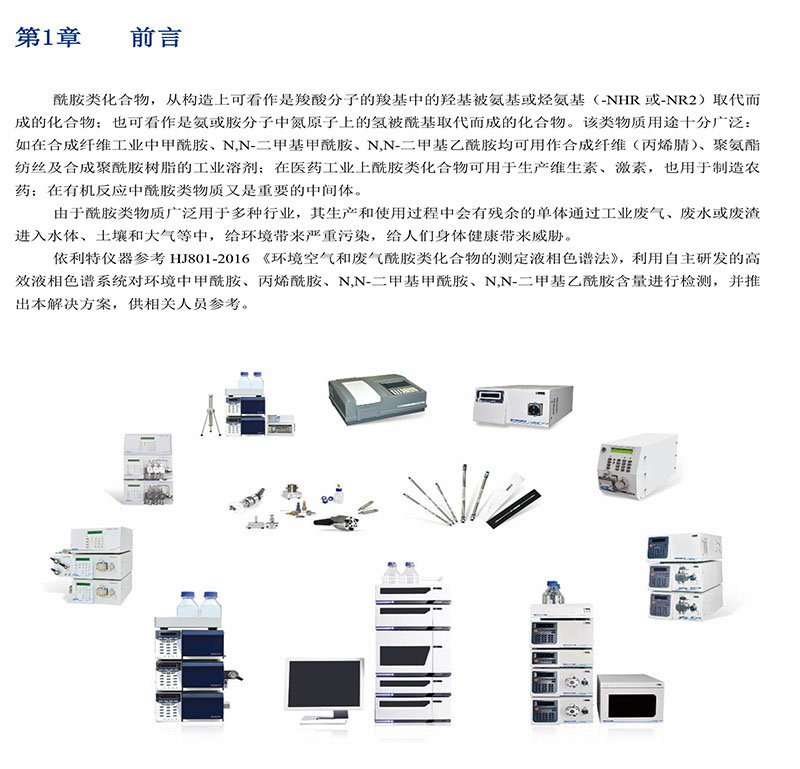 第1章　　前言

酰胺类化合物，从构造上可看作是羧酸分子的羧基中的羟基被氨基或烃氨基（-NHR 或-NR2）取代而成的化合物；也可看作是氨或胺分子中氮原子上的氢被酰基取代而成的化合物。该类物质用途十分广泛：如在合成纤维工业中甲酰胺、N,N-二甲基甲酰胺、N,N-二甲基乙酰胺均可用作合成纤维（丙烯腈）、聚氨酯纺丝及合成聚酰胺树脂的工业溶剂；在医药工业上酰胺类化合物可用于生产维生素、激素，也用于制造农药；在有机反应中酰胺类物质又是重要的中间体。

由于酰胺类物质广泛用于多种行业，其生产和使用过程中会有残余的单体通过工业废气、废水或废渣进入水体、土壤和大气等中，给环境带来严重污染，给人们身体健康带来威胁。

依利特仪器参考 HJ801-2016 《环境空气和废气酰胺类化合物的测定液相色谱法》，利用自主研发的高效液相色谱系统对环境中甲酰胺、丙烯酰胺、N,N-二甲基甲酰胺、N,N-二甲基乙酰胺含量进行检测，并推出本解决方案，供相关人员参考。